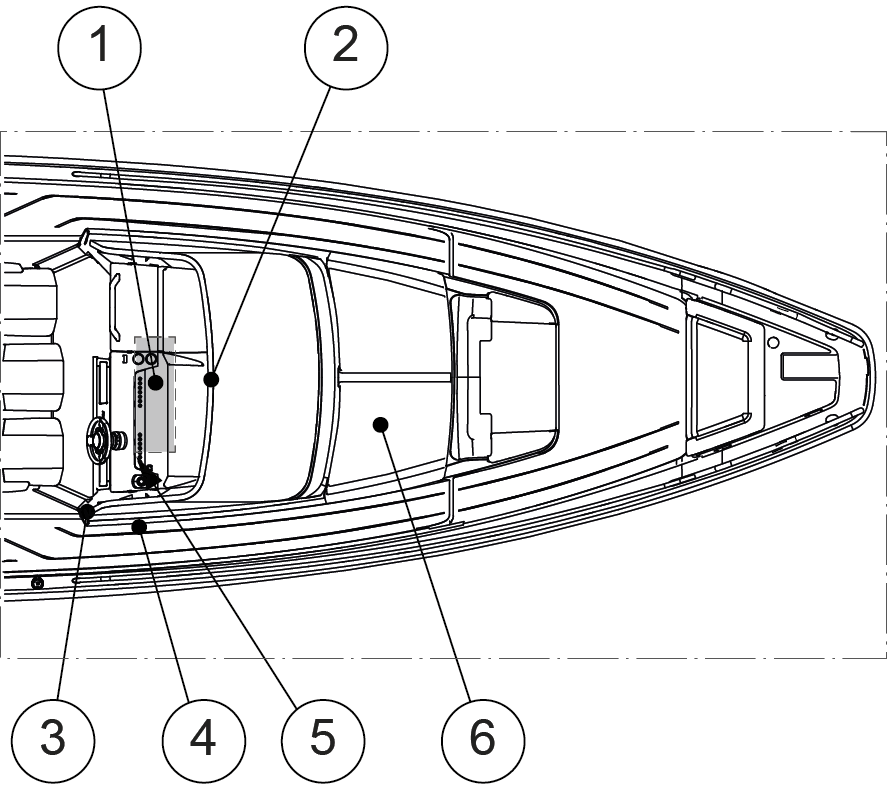 1
2
3
4
5
6